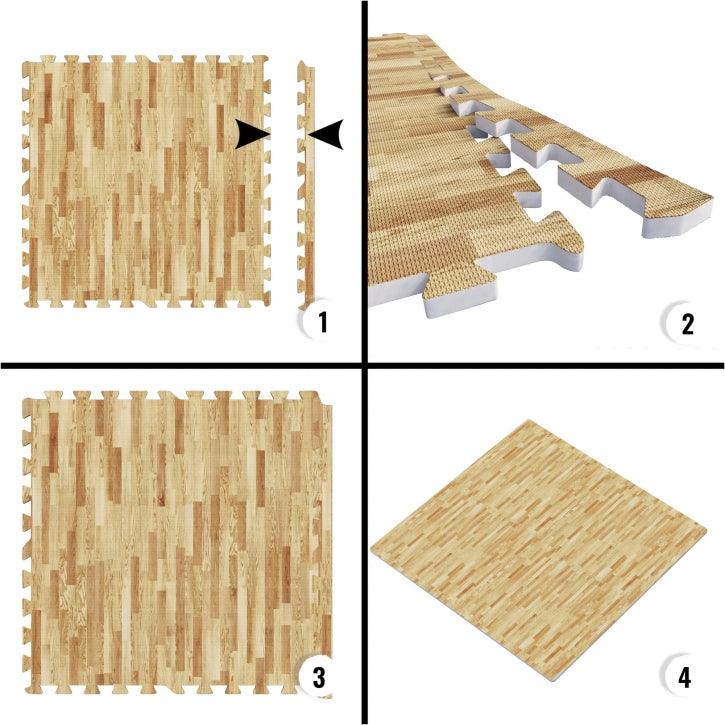 1

2

3

4