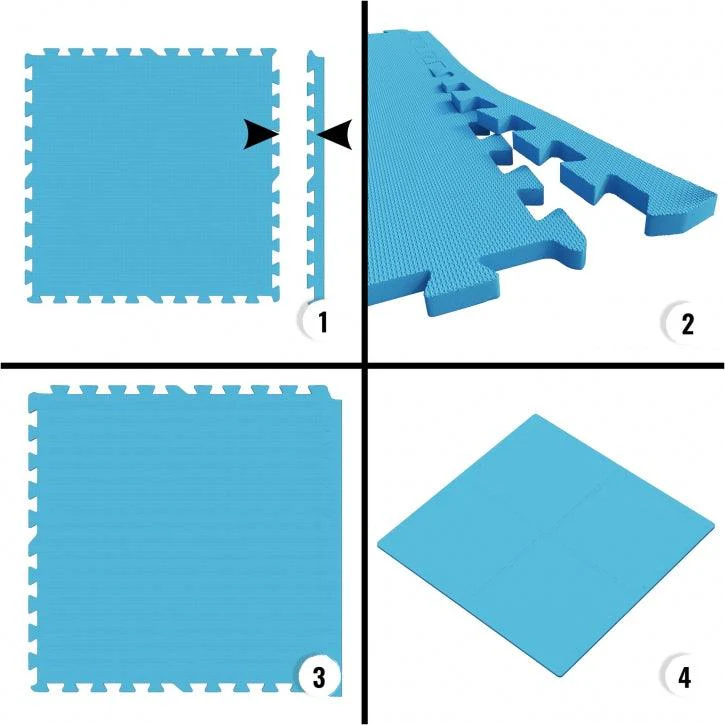 1

2

3

4