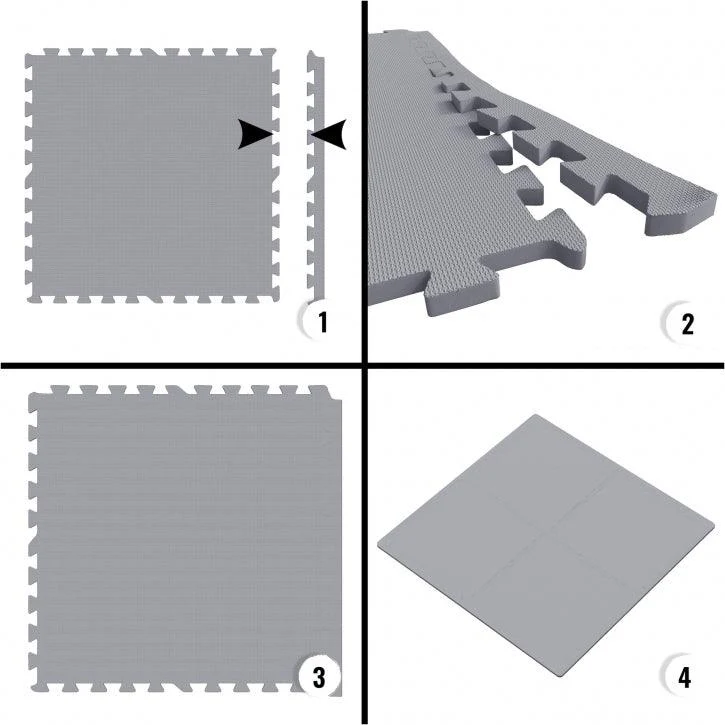 1

2

3

4