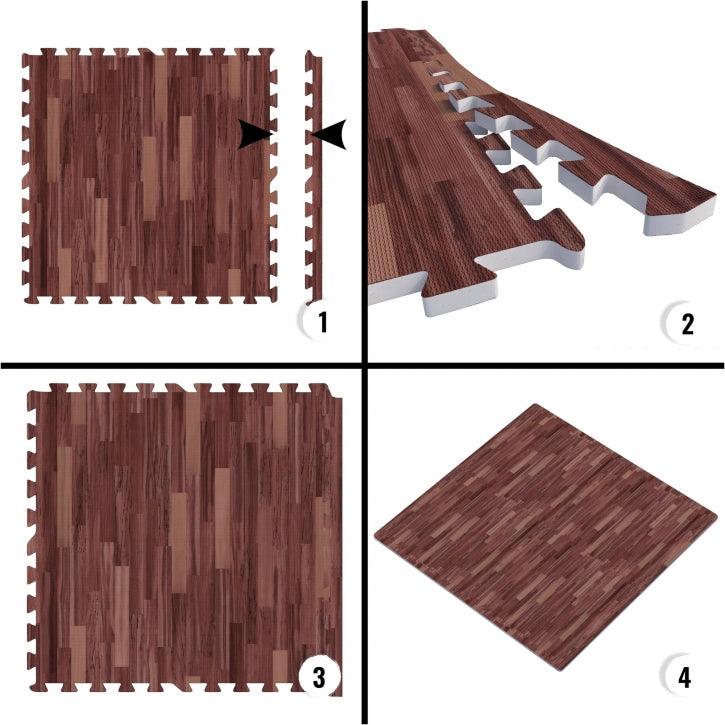 1

2

3

4